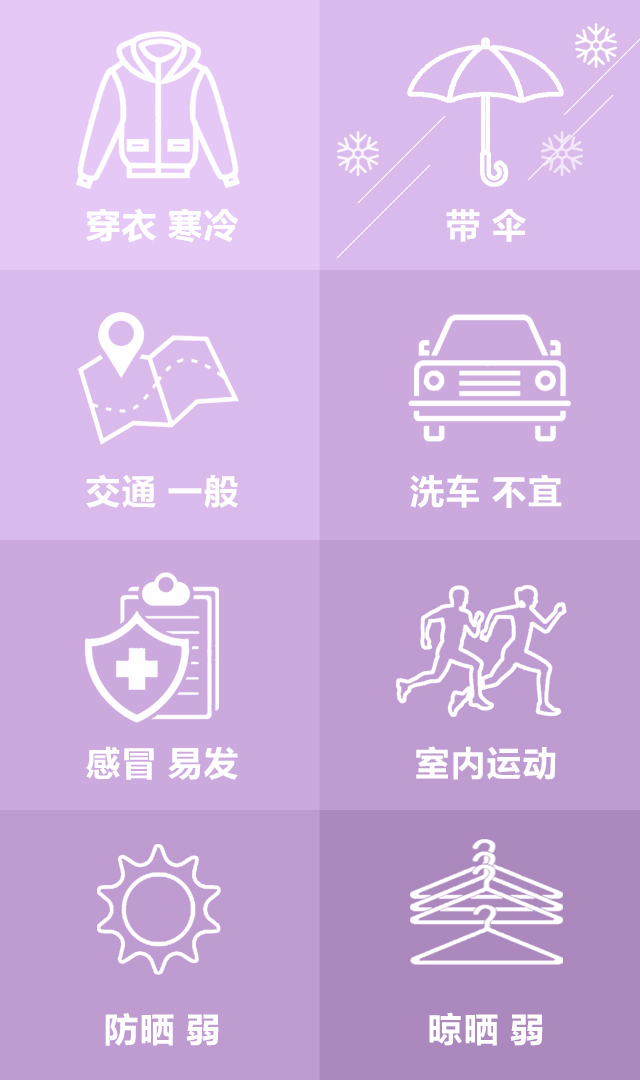 穿衣 寒冷

带 伞

交通 一般

洗车 不宜

感冒 易发

室内运动

防晒 弱

晾晒 弱