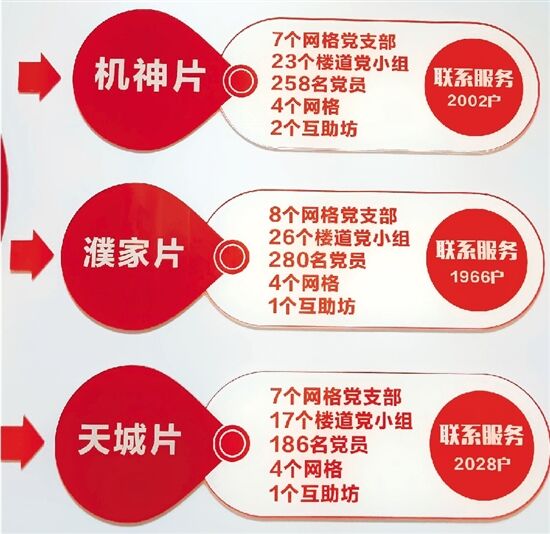 机神片

7个网格党支部
23个楼道党小组
258名党员
4个网格
2个互助坊

联系服务
2002户

濮家片

8个网格党支部
26个楼道党小组
280名党员
4个网格
1个互助坊

联系服务
1966户

天城片

7个网格党支部
17个楼道党小组
186名党员
4个网格
1个互助坊

联系服务
2028户